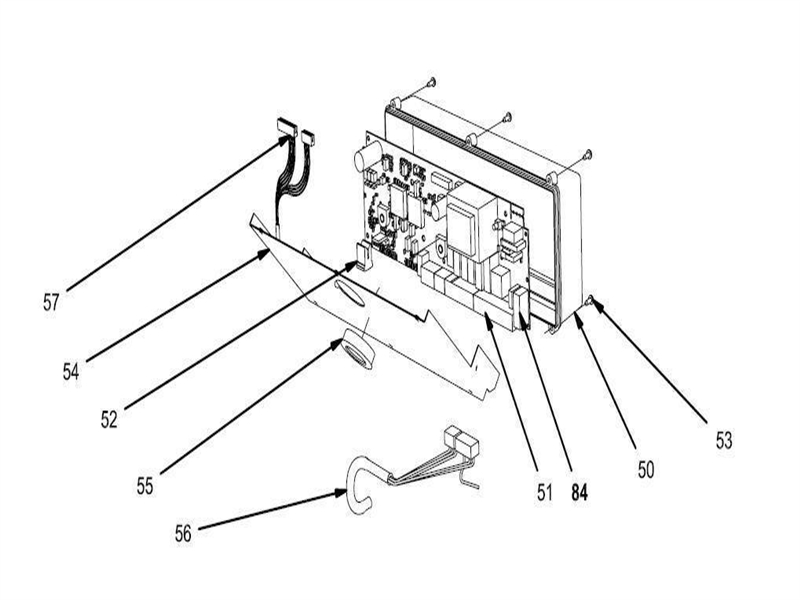 57
54
52
55
56
51
84
50
53