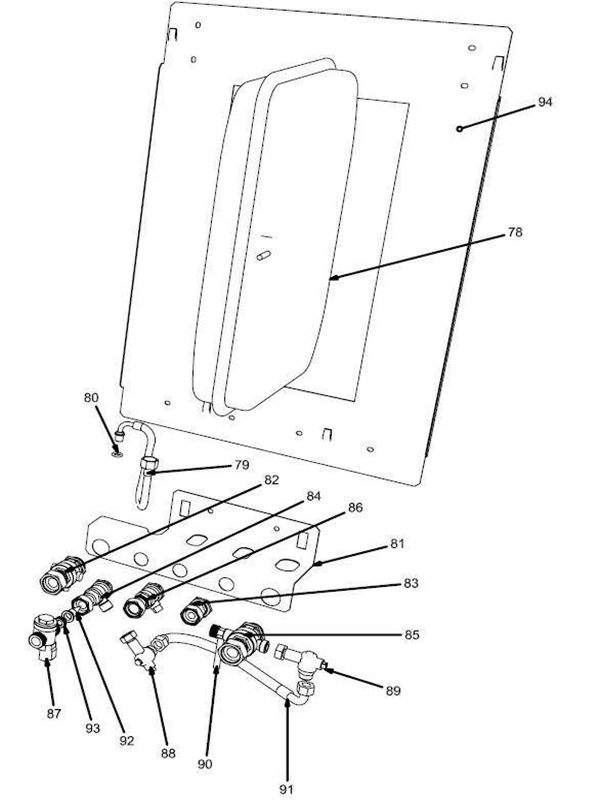 94
78
80
79
82
84
86
81
83
85
89
87
93
92
88
90
91