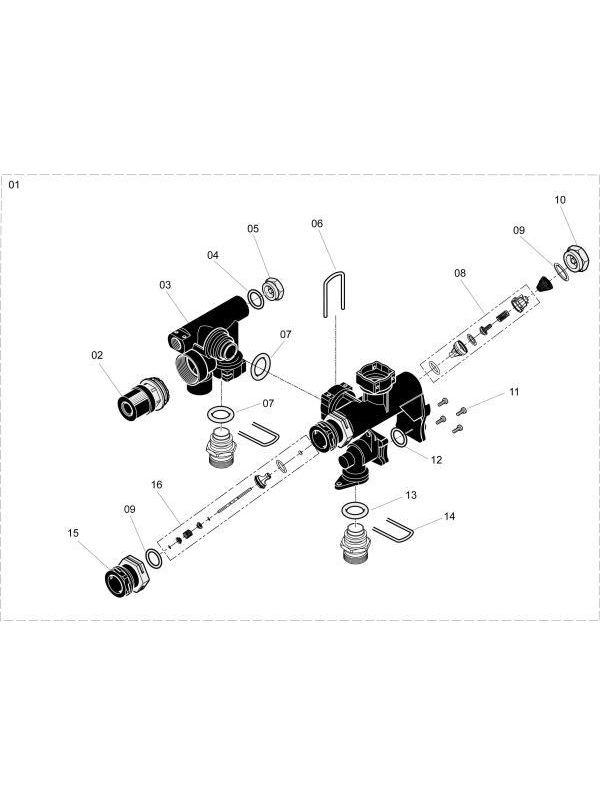 01

10

05

06

09

04

08

03

07

02

11

07

12

16

13

09

14

15