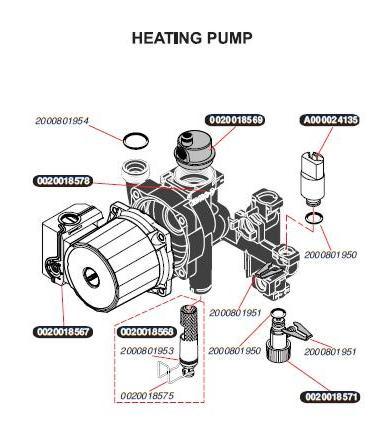 HEATING PUMP

2000801954

0020018569

A000024135

0020018578

2000801950

2000801951

0020018567

0020018568

2000801953

0020018575

2000801950

2000801951

0020018571