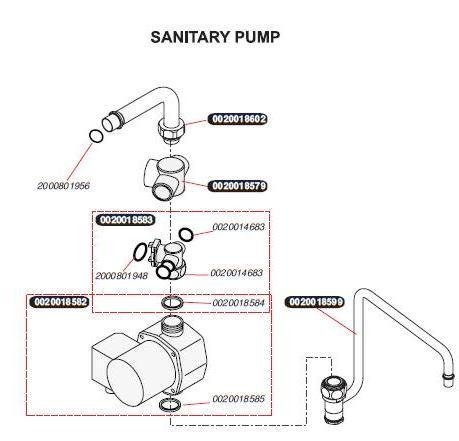 SANITARY PUMP

0020018602

2000801956

0020018579

0020018583

0020014683

2000801948

0020014683

0020018582

0020018584

0020018599

0020018585