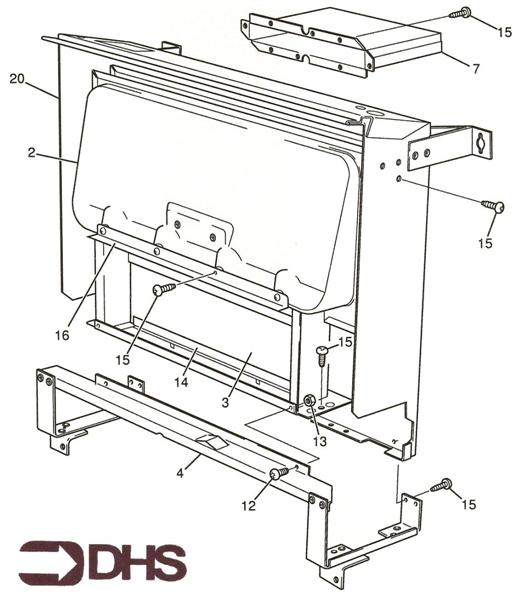 15
7
20
2
15
16
15
15
14
3
13
4
12
15
DHS