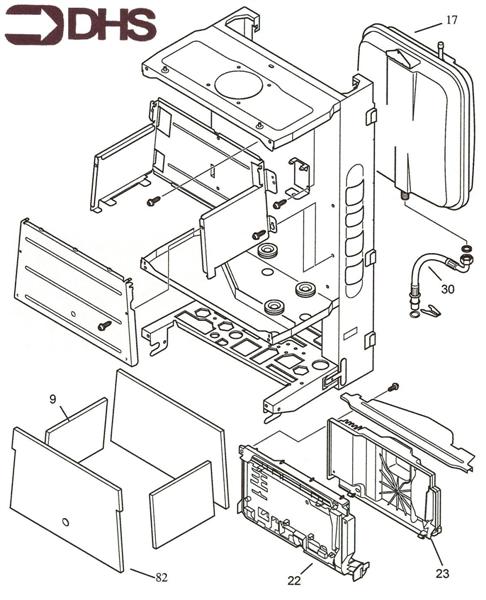 DHS

17

30

9

82

22

23