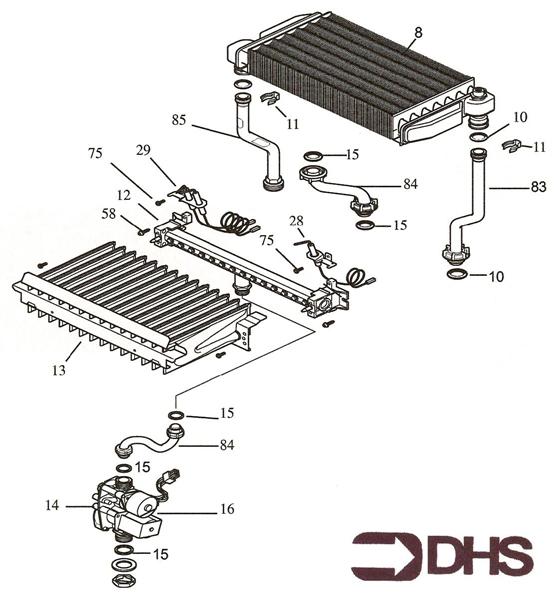 8
11
85
10
11
75
29
15
84
83
12
58
28
15
75
10
13
15
84
15
14
16
15
DHS