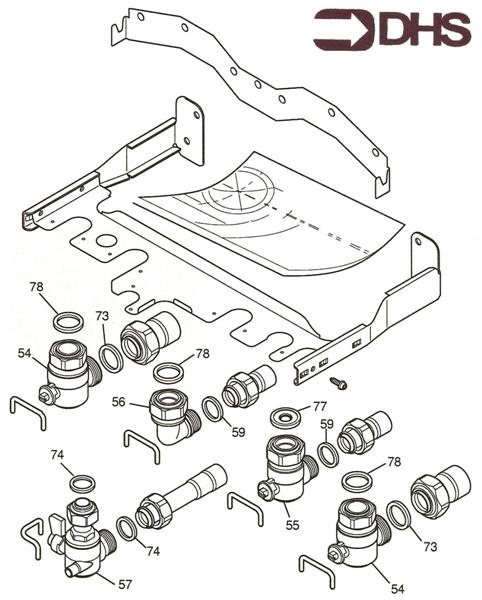 DHS

78
73
54
78
56
59
77
59
74
78
55
74
73
57
54