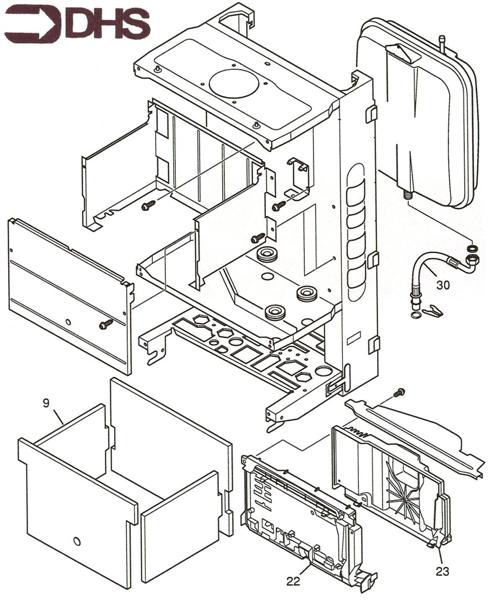 DHS

30

9

22

23