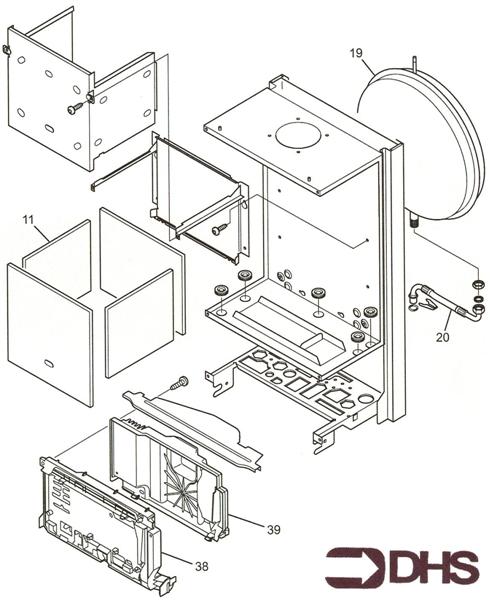 19

11

20

39

38

DHS