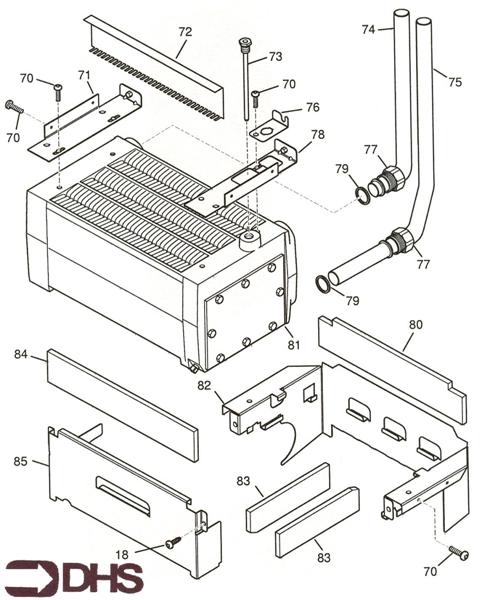 72
74
73
75
70
71
70
70
76
78
77
79
77
79
80
81
84
82
85
83
83
18
70
DHS