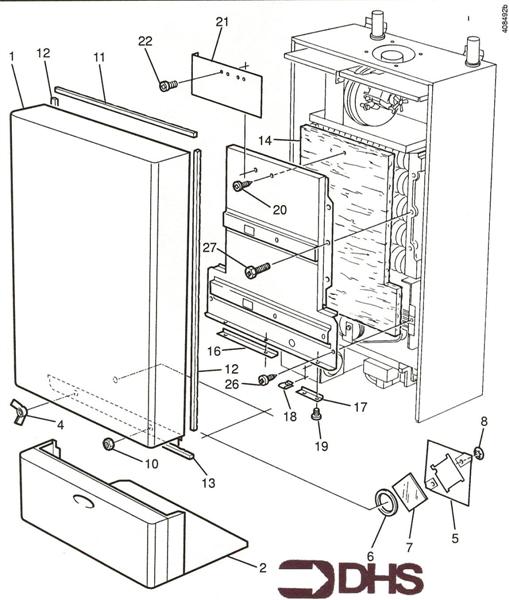 408492b

1
12
11
22
21
14
20
27
16
12
26
18
17
19
4
10
13
8
5
7
6
2

DHS