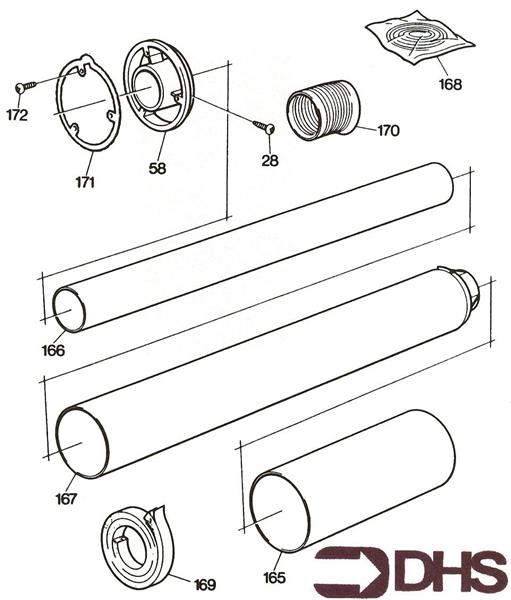 168
172
170
171
58
28
166
167
169
165
DHS