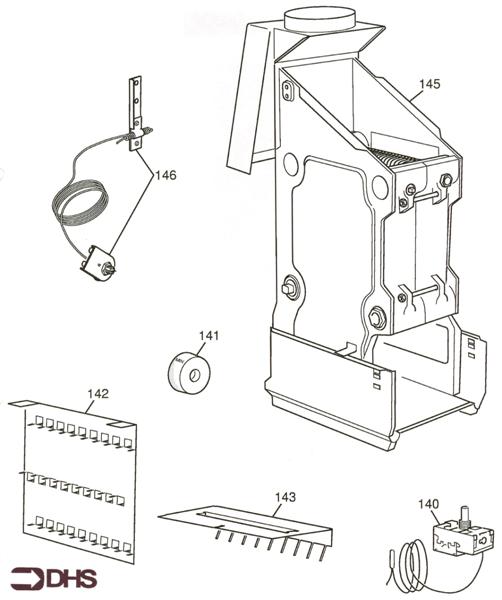 145
146
141
142
143
140
DHS