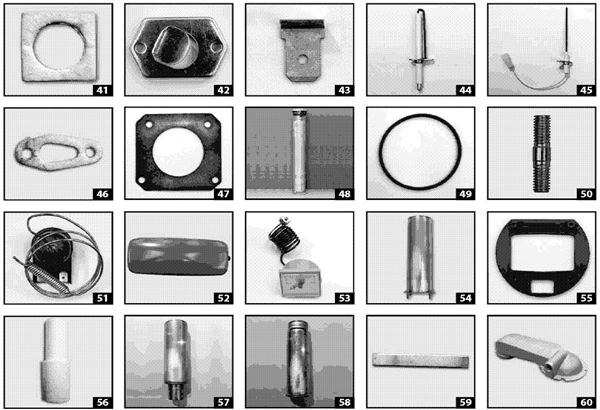 41
42
43
44
45
46
47
48
49
50
51
52
53
54
55
56
57
58
59
60