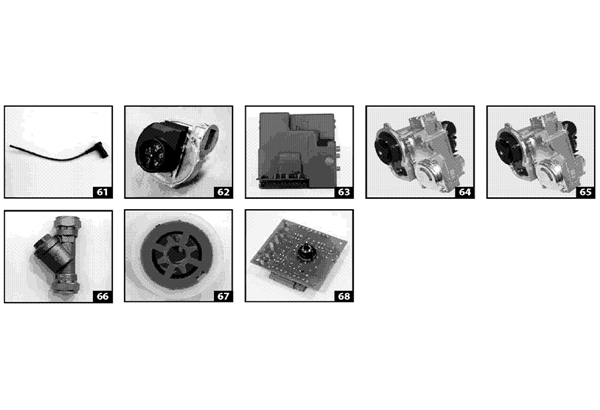 61
62
63
64
65
66
67
68