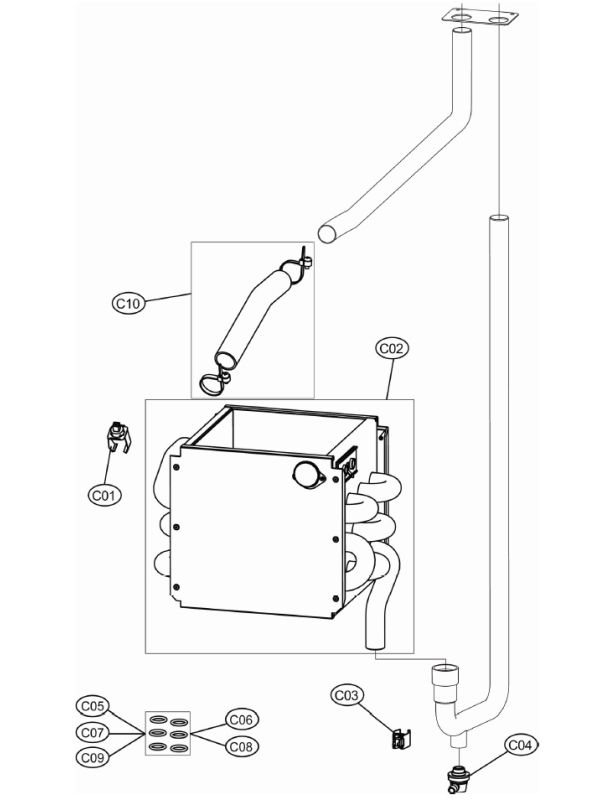 C10
C02
C01
C05
C07
C09
C06
C08
C03
C04