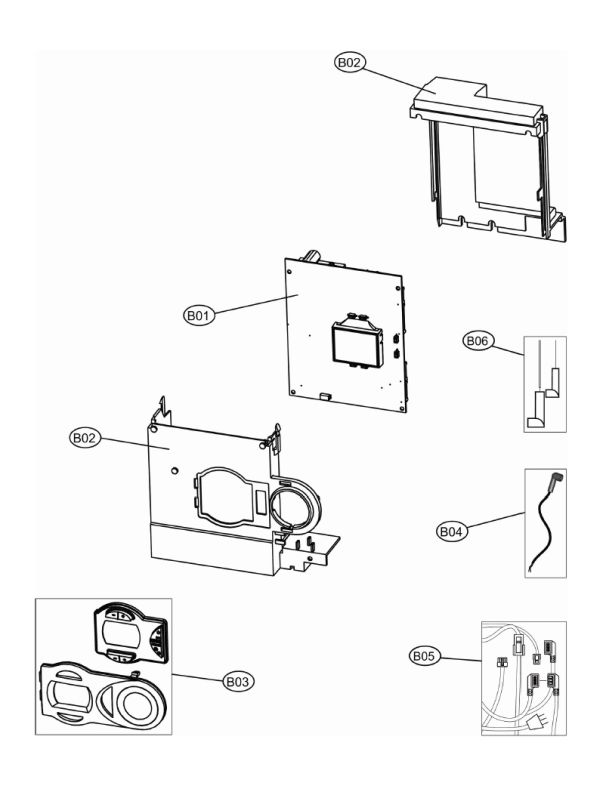 B02

B01

B06

B02

B04

B05

B03