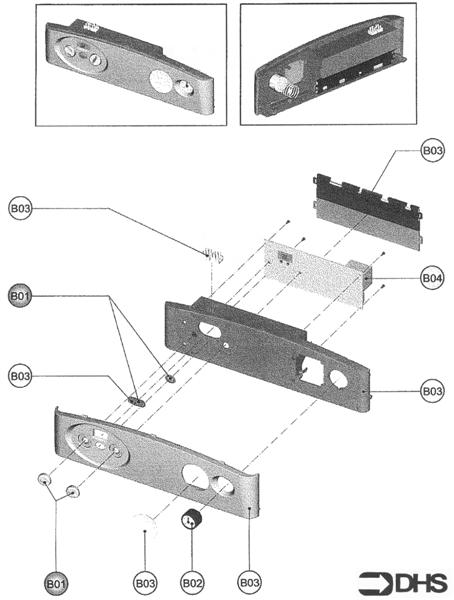 B03

B03

B04

B01

B03

B03

B01

B03

B02

B03

DHS