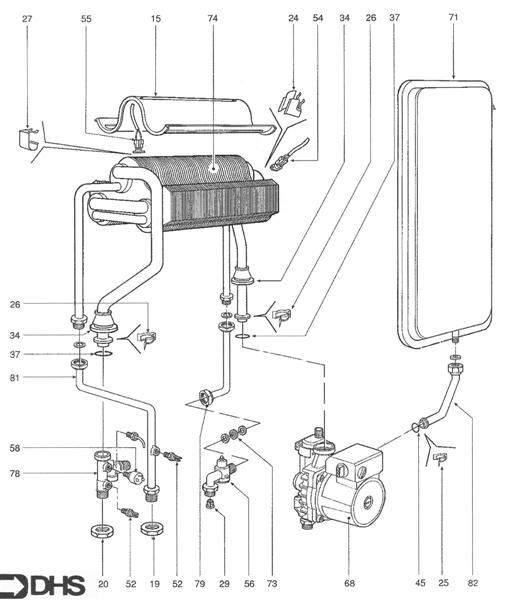 27 55 15 74 24 54 34 26 37 71

26

34

37

81

58

78

DHS

20 52 19 52 79 29 56 73 68 45 25 82