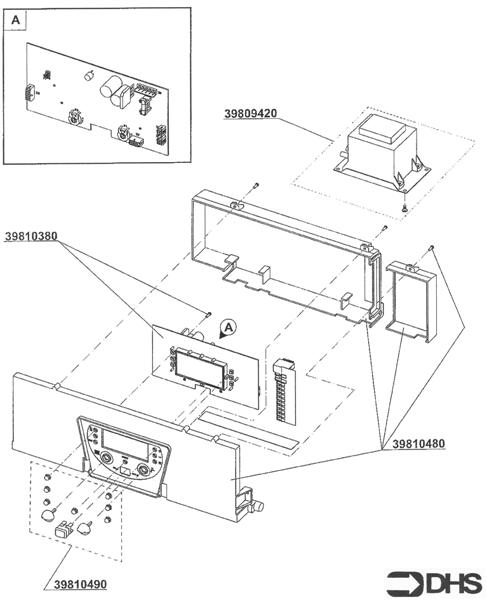 A

39809420

39810380

A

39810480

39810490

DHS