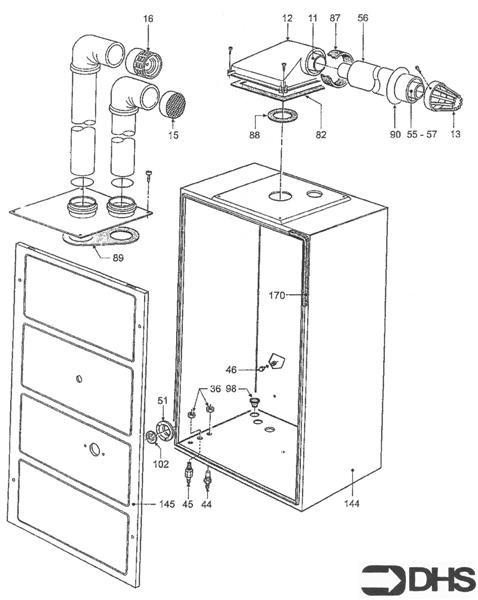 16
12
11
87
56
15
88
82
90
55 - 57
13
89
170
46
36
98
51
102
145
45
44
144
DHS