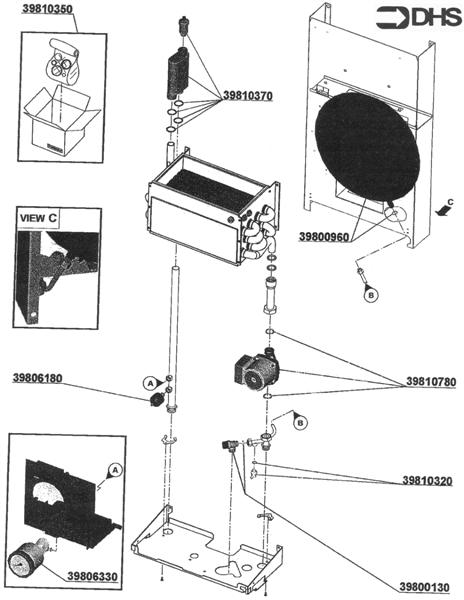 39810350

DHS

39810370

VIEW C

C

39800960

B

39806180

A

39810780

B

A

39810320

39806330

39800130