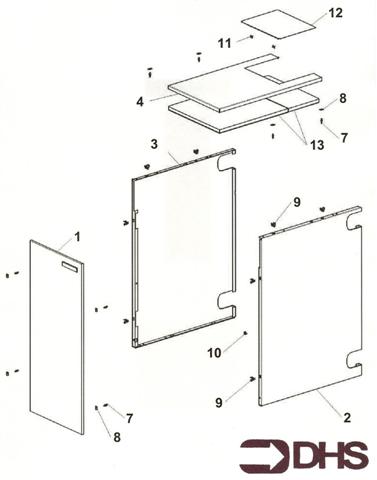 12
11
4
8
7
13
3
9
1
10
9
7
8
2
DHS