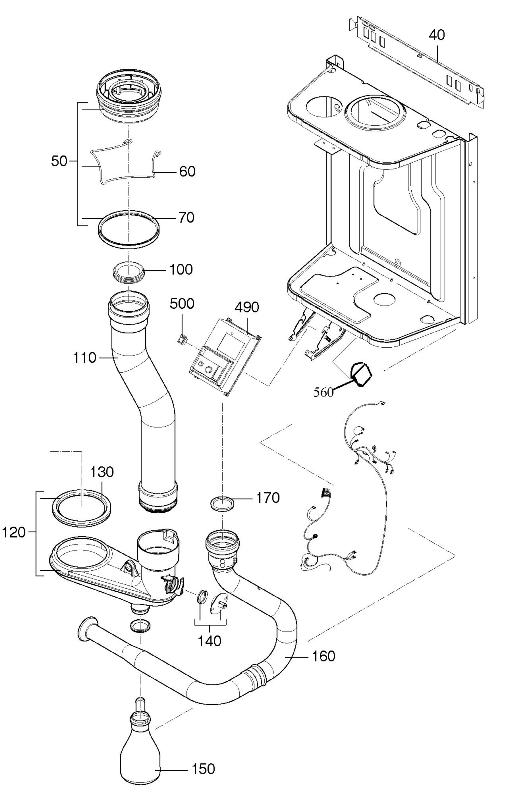 40
50
60
70
100
500
490
110
560
130
170
120
140
160
150