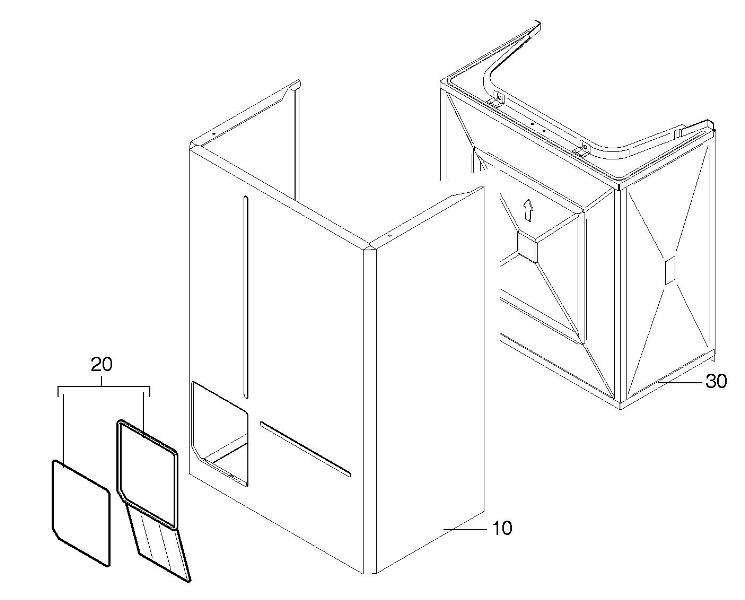 20

30

10