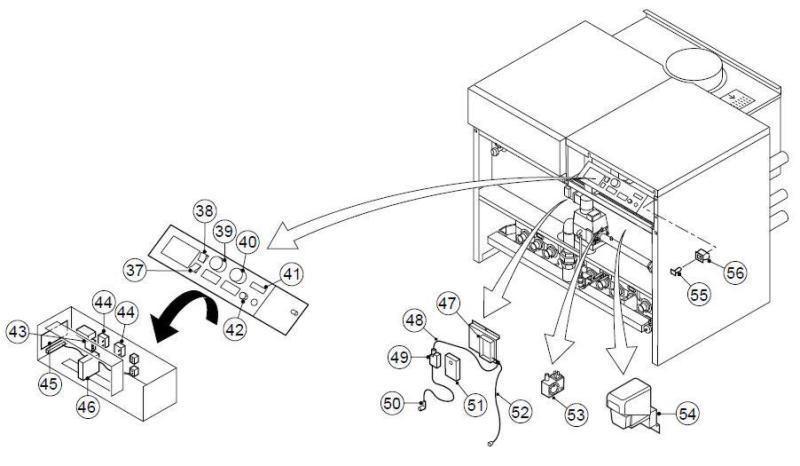 38
39
40
37
41
42
44
44
43
45
46
47
48
49
50
51
52
53
54
55
56