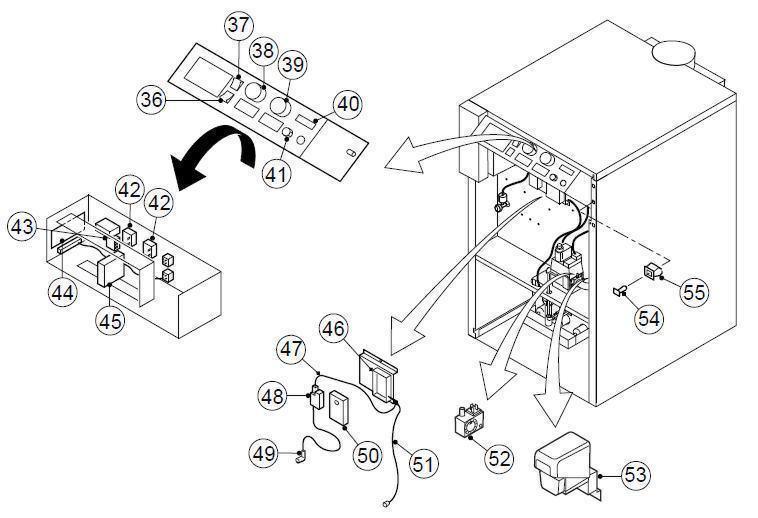 37
38
39
36
40
41
42
42
43
44
45
46
47
48
49
50
51
52
53
54
55