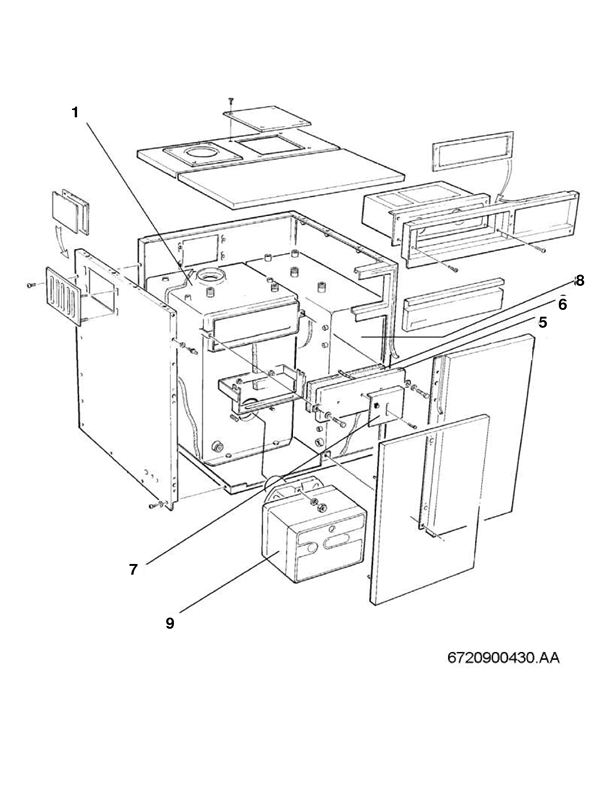 1

8

6

5

7

9

6720900430.AA