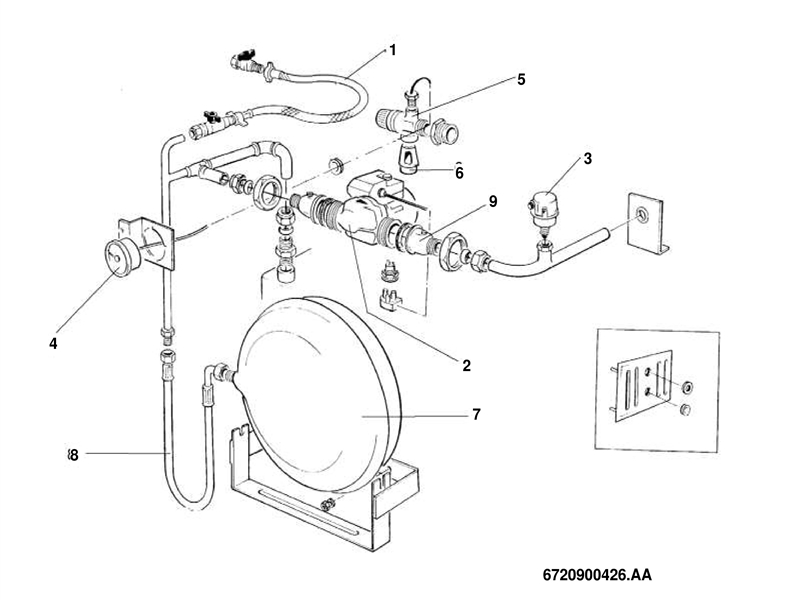 1
5
6
3
9
4
2
7
8
6720900426.AA