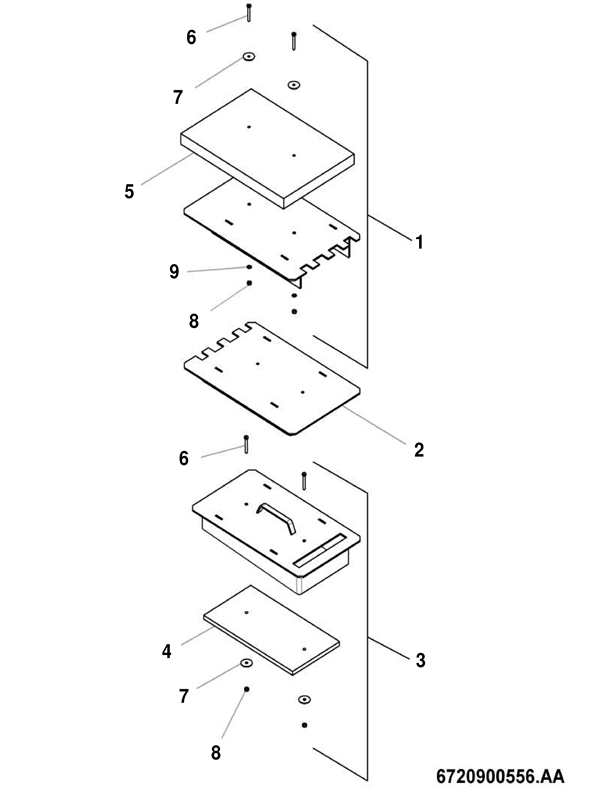 6
7
5
1
9
8
2
6
4
3
7
8
6720900556.AA