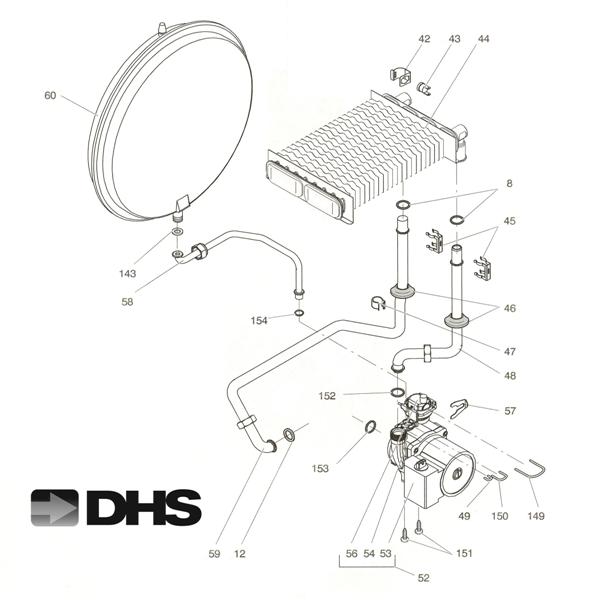 42
43
44
60
8
45
143
58
46
154
47
48
152
57
153
49
150
149
DHS
59
12
56
54
53
151
52