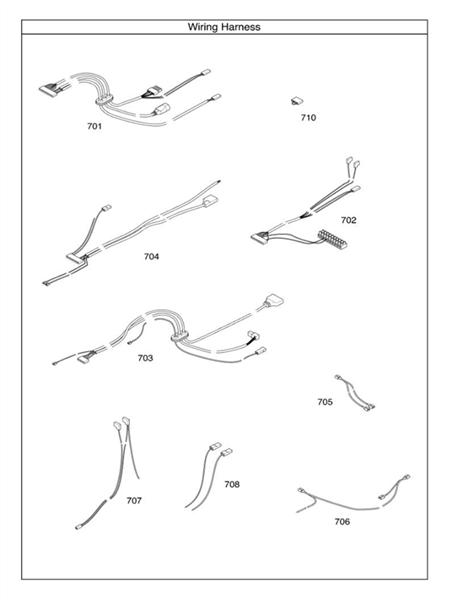 Wiring Harness

701

710

702

704

703

705

707

708

706