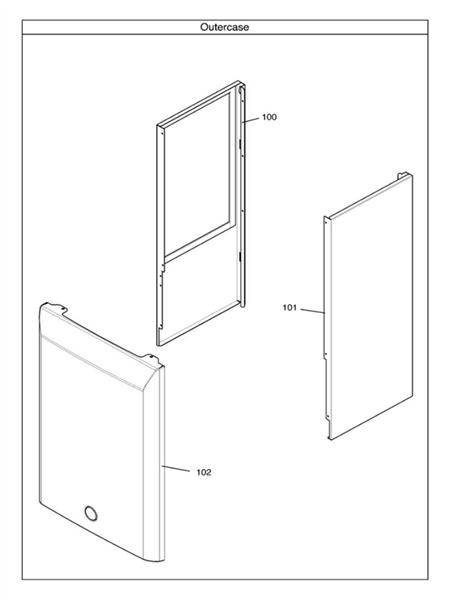 Outercase

100

101

102