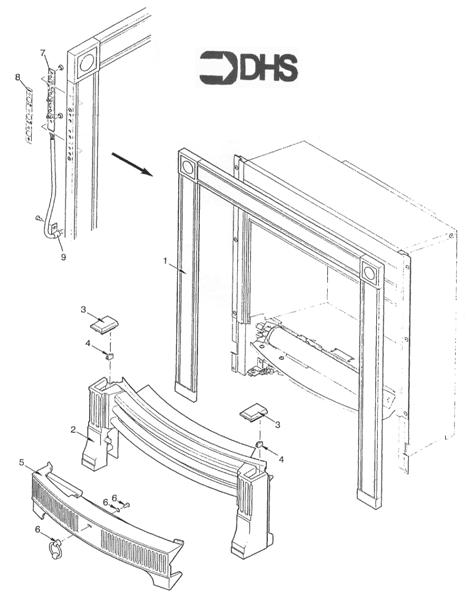 DHS

7
8
9
1
3
4
2
3
4
5
6
6
6