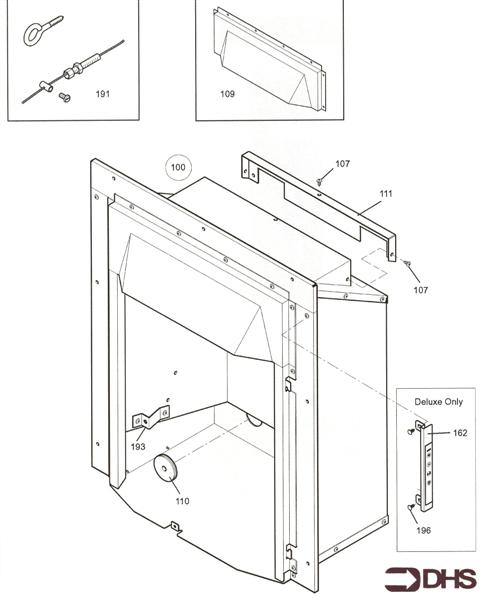 191

109

100

107

111

107

Deluxe Only

162

196

193

110

DHS