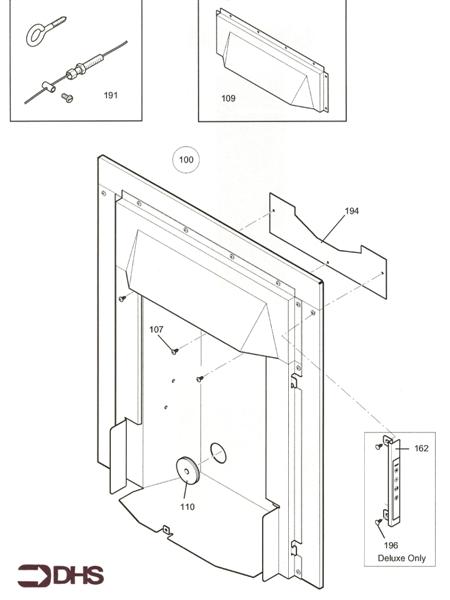 191

109

100

194

107

110

162

196
Deluxe Only

DHS