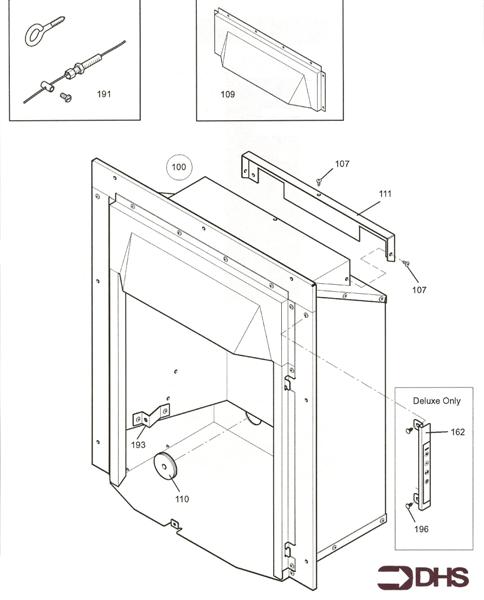 191

109

100

107

111

107

Deluxe Only

162

196

193

110

DHS