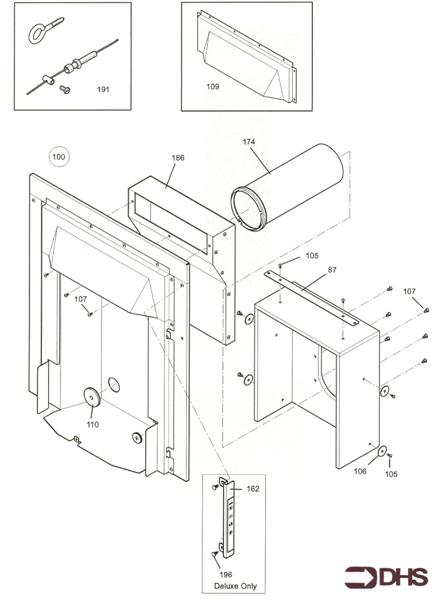 191

109

100

186

174

105

87

107

107

110

106

105

162

196

Deluxe Only

DHS