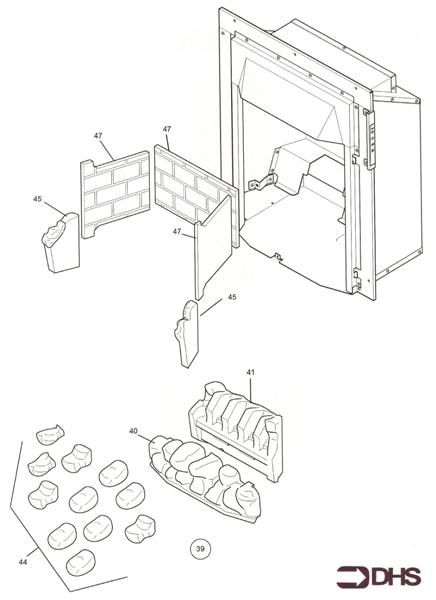 47
47
45
47
45
41
40
44
39
DHS