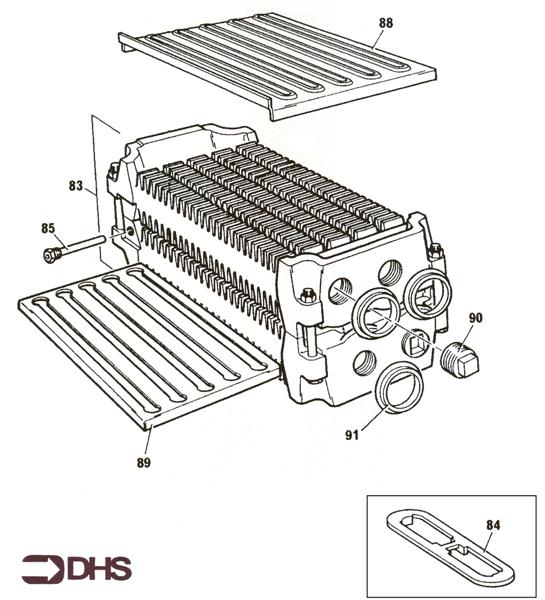 88
83
85
90
91
89
84
DHS