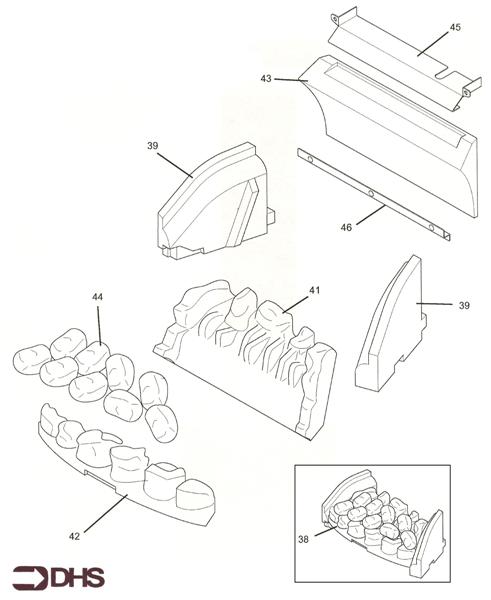 45
43
39
46
44
41
39
42
38
DHS