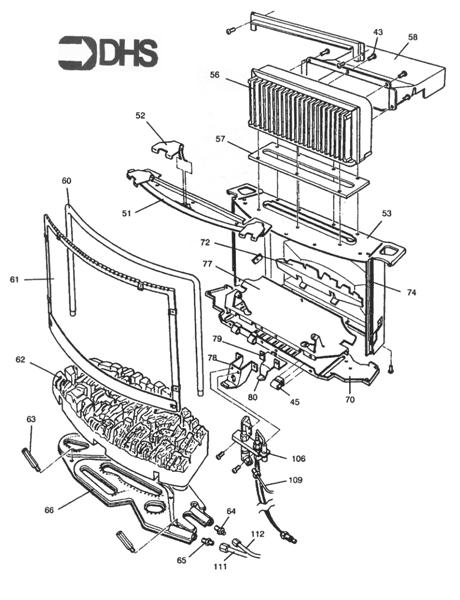 DHS

43
58
56
52
57
60
51
53
72
77
61
74
79
78
62
80
45
70
63
106
109
66
64
112
65
111