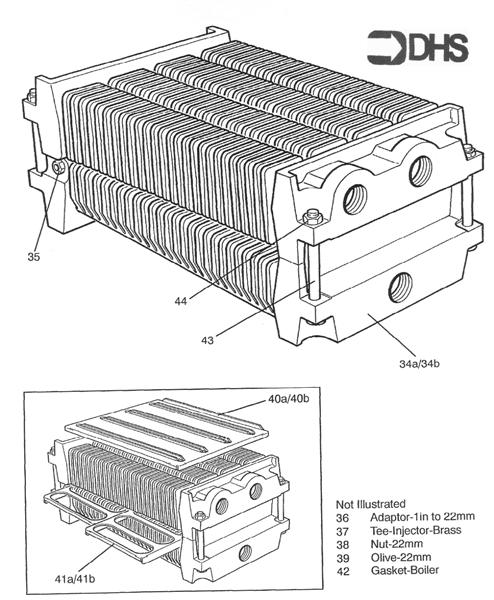 DHS

35

44

43

34a/34b

40a/40b

41a/41b

Not Illustrated
36 Adaptor-1in to 22mm
37 Tee-Injector-Brass
38 Nut-22mm
39 Olive-22mm
42 Gasket-Boiler