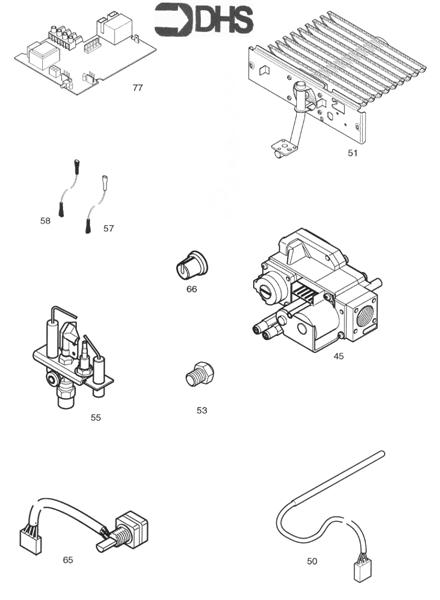 DHS

77

51

58

57

66

45

55

53

65

50