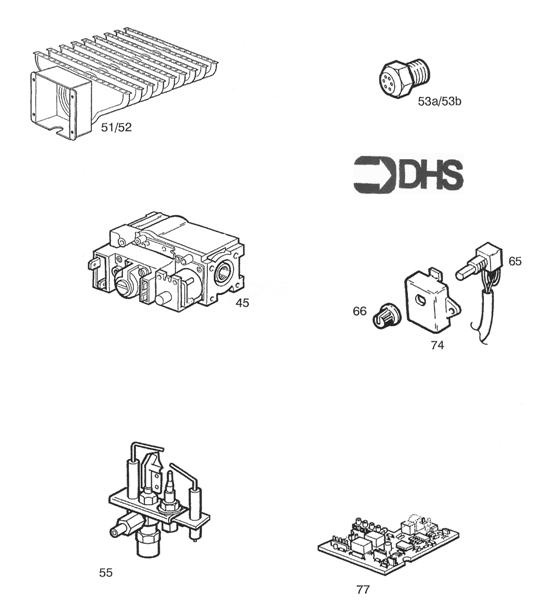 51/52

53a/53b

DHS

45

65

66

74

55

77