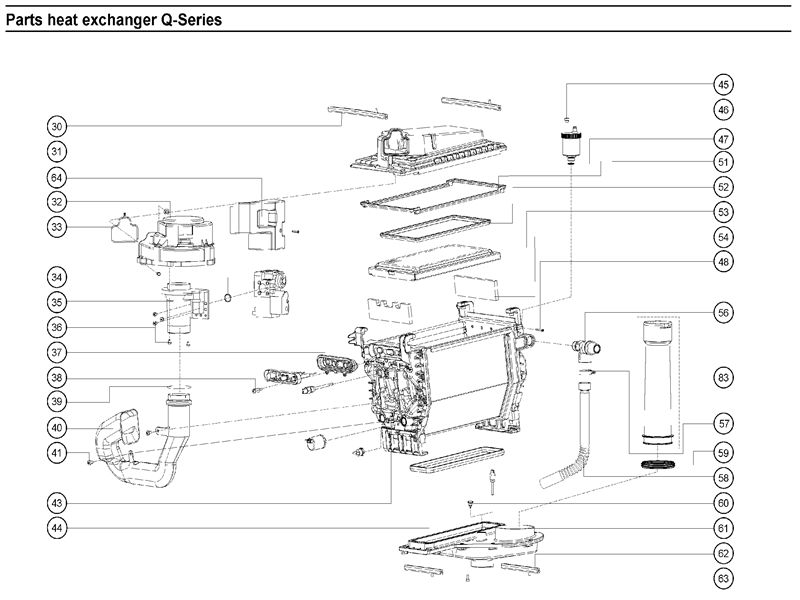 Parts heat exchanger Q-Series

30
31
64
32
33
34
35
36
37
38
39
40
41
43
44
45
46
47
51
52
53
54
48
56
83
57
59
58
60
61
62
63