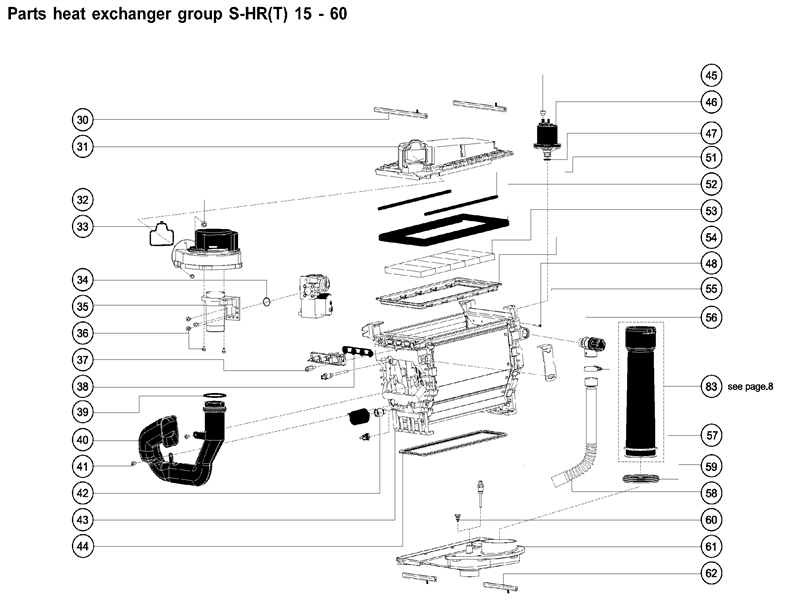 Parts heat exchanger group S-HR(T) 15 - 60

30
31
32
33
34
35
36
37
38
39
40
41
42
43
44

45
46
47
51
52
53
54
48
55
56
83 see page.8
57
59
58
60
61
62