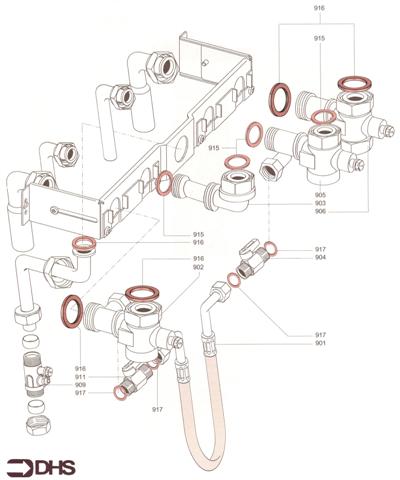 916
915
915
905
903
906
915
916
917
904
916
902
917
901
916
911
909
917
917
DHS